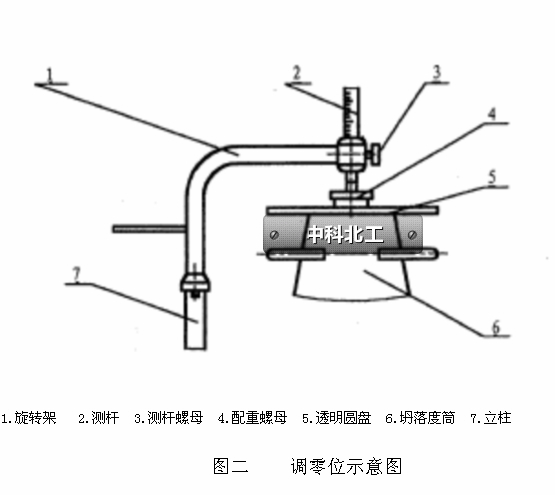 1
2
3
4
5
中科北工
7
6

1.旋转架　2.测杆　3.测杆螺母　4.配重螺母　5.透明圆盘　6.坍落度筒　7.立柱

图二　　调零位示意图